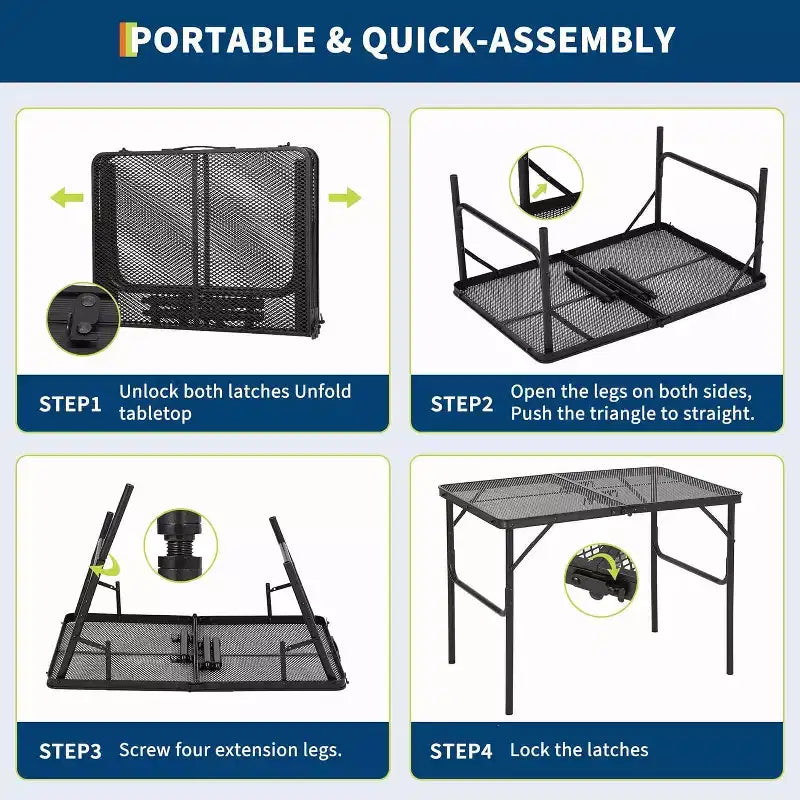 PORTABLE & QUICK-ASSEMBLY

STEP1 Unlock both latches Unfold tabletop

STEP2 Open the legs on both sides, Push the triangle to straight.

STEP3 Screw four extension legs.

STEP4 Lock the latches